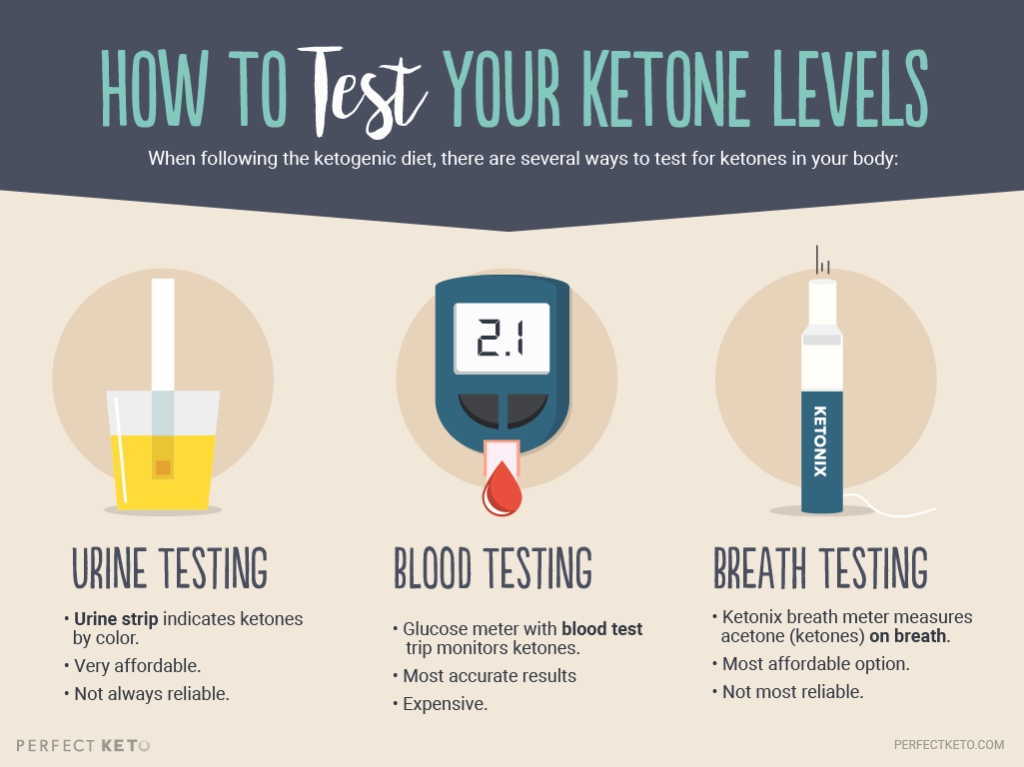 HOW TO Test YOUR KETONE LEVELS

When following the ketogenic diet, there are several ways to test for ketones in your body:

2.1

KETONIX

URINE TESTING

• Urine strip indicates ketones by color.
• Very affordable.
• Not always reliable.

BLOOD TESTING

• Glucose meter with blood test trip monitors ketones.
• Most accurate results
• Expensive.

BREATH TESTING

• Ketonix breath meter measures acetone (ketones) on breath.
• Most affordable option.
• Not most reliable.

PERFECT KETO

PERFECTKETO.COM